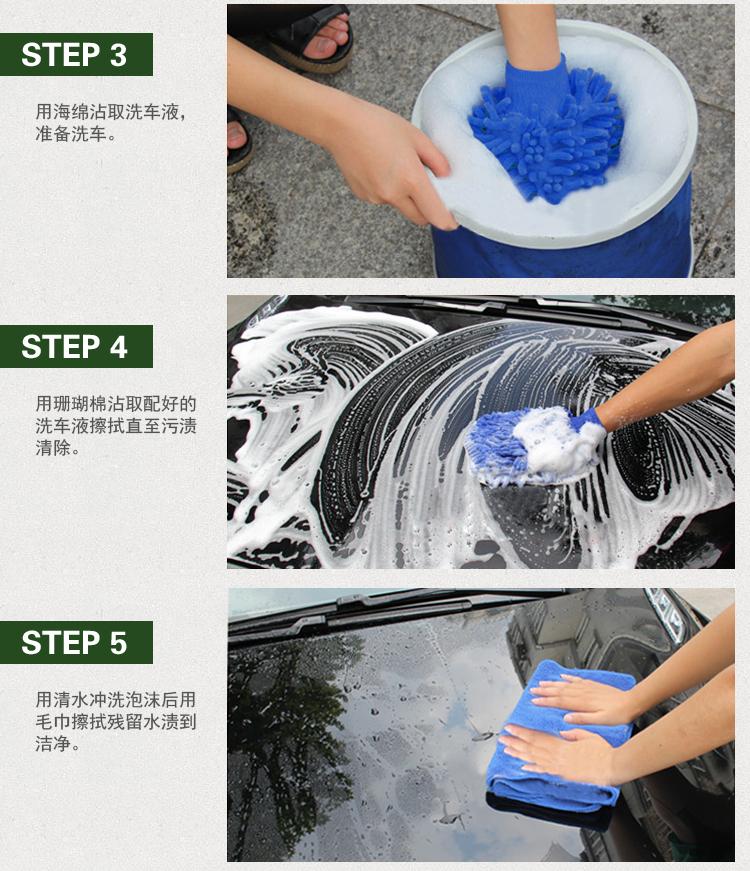 STEP 3

用海绵沾取洗车液，准备洗车。

STEP 4

用珊瑚棉沾取配好的洗车液擦拭直至污渍清除。

STEP 5

用清水冲洗泡沫后用毛巾擦拭残留水渍到洁净。