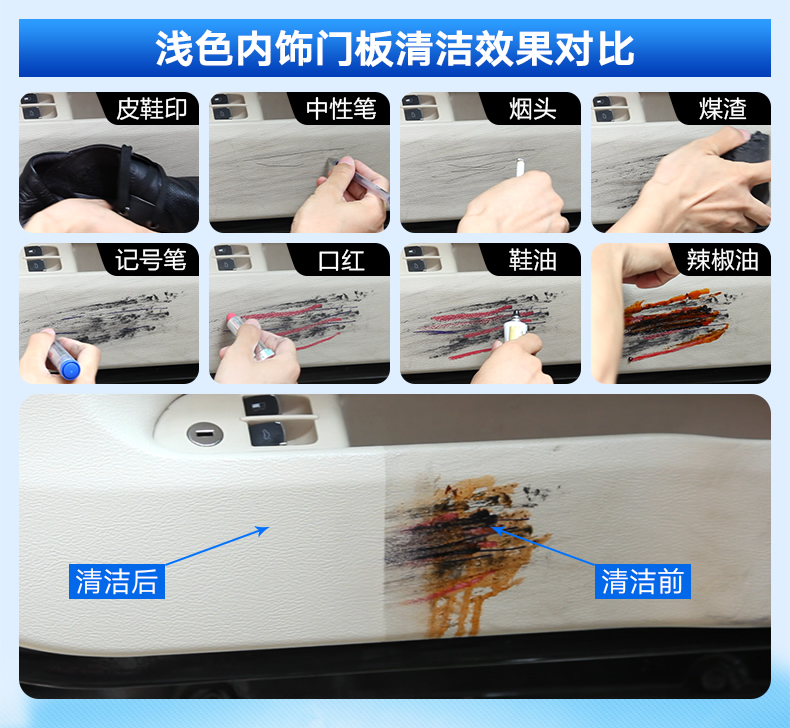 浅色内饰门板清洁效果对比

皮鞋印

中性笔

烟头

煤渣

记号笔

口红

鞋油

辣椒油

清洁后

清洁前