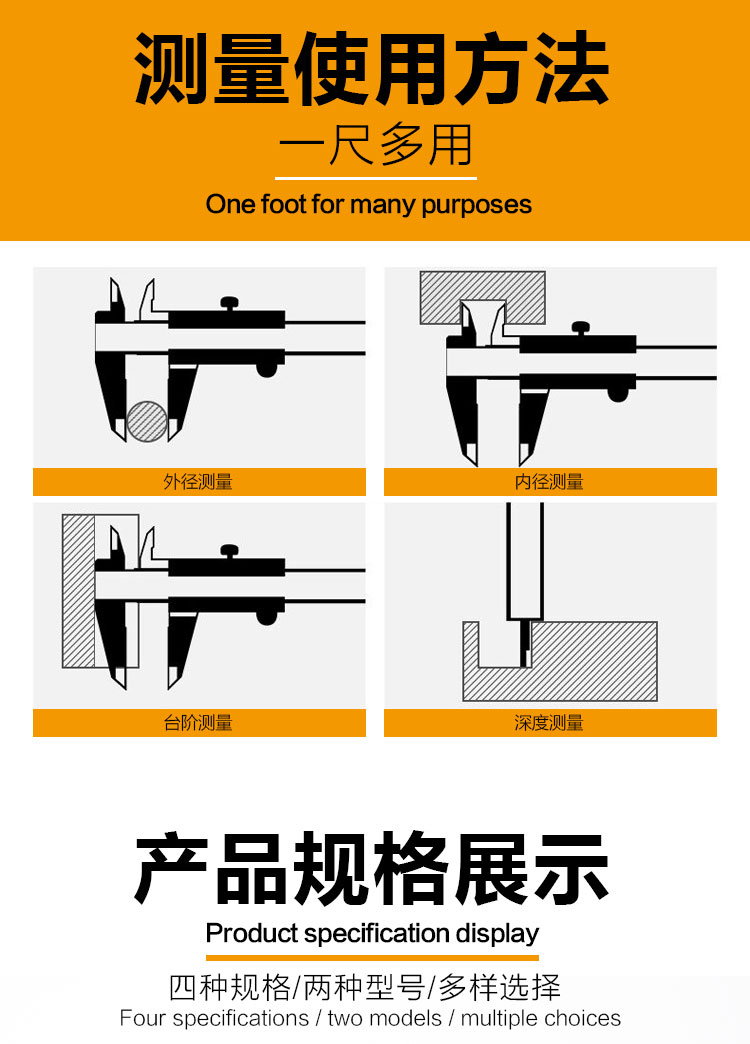 测量使用方法

一尺多用

One foot for many purposes

外径测量

内径测量

台阶测量

深度测量

产品规格展示

Product specification display

四种规格/两种型号/多样选择

Four specifications / two models / multiple choices