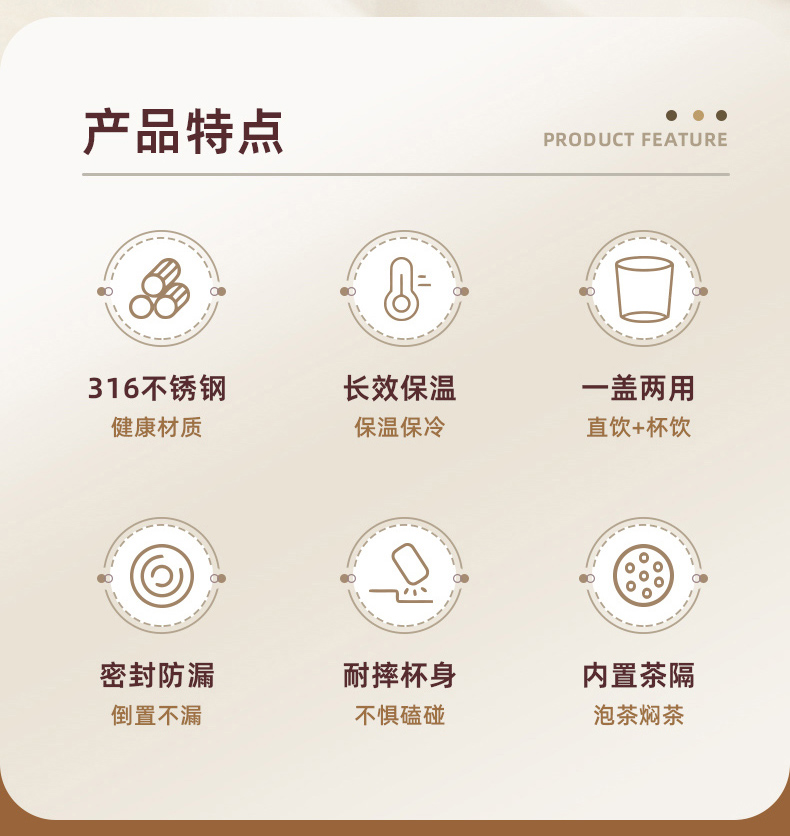 产品特点

PRODUCT FEATURE

316不锈钢
健康材质

长效保温
保温保冷

一盖两用
直饮+杯饮

密封防漏
倒置不漏

耐摔杯身
不惧磕碰

内置茶隔
泡茶焖茶