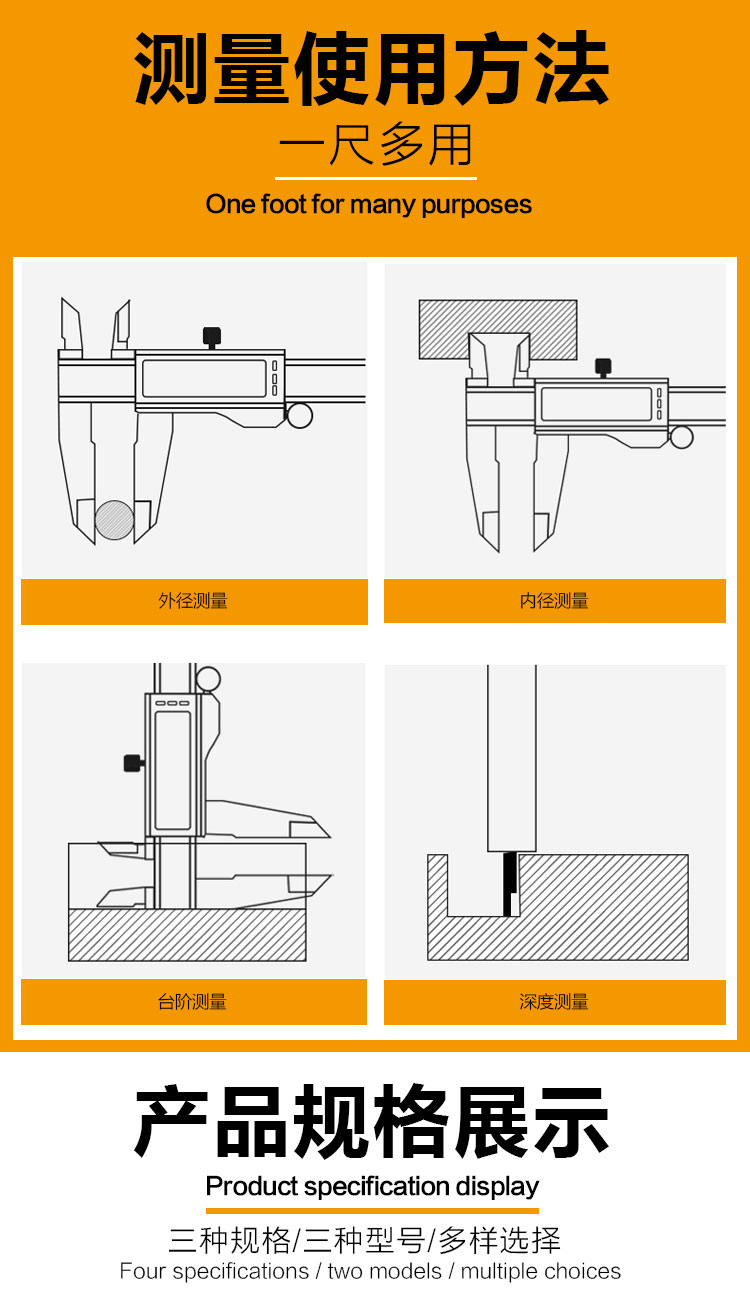 测量使用方法

一尺多用

One foot for many purposes

外径测量

内径测量

台阶测量

深度测量

产品规格展示

Product specification display

三种规格/三种型号/多样选择

Four specifications / two models / multiple choices