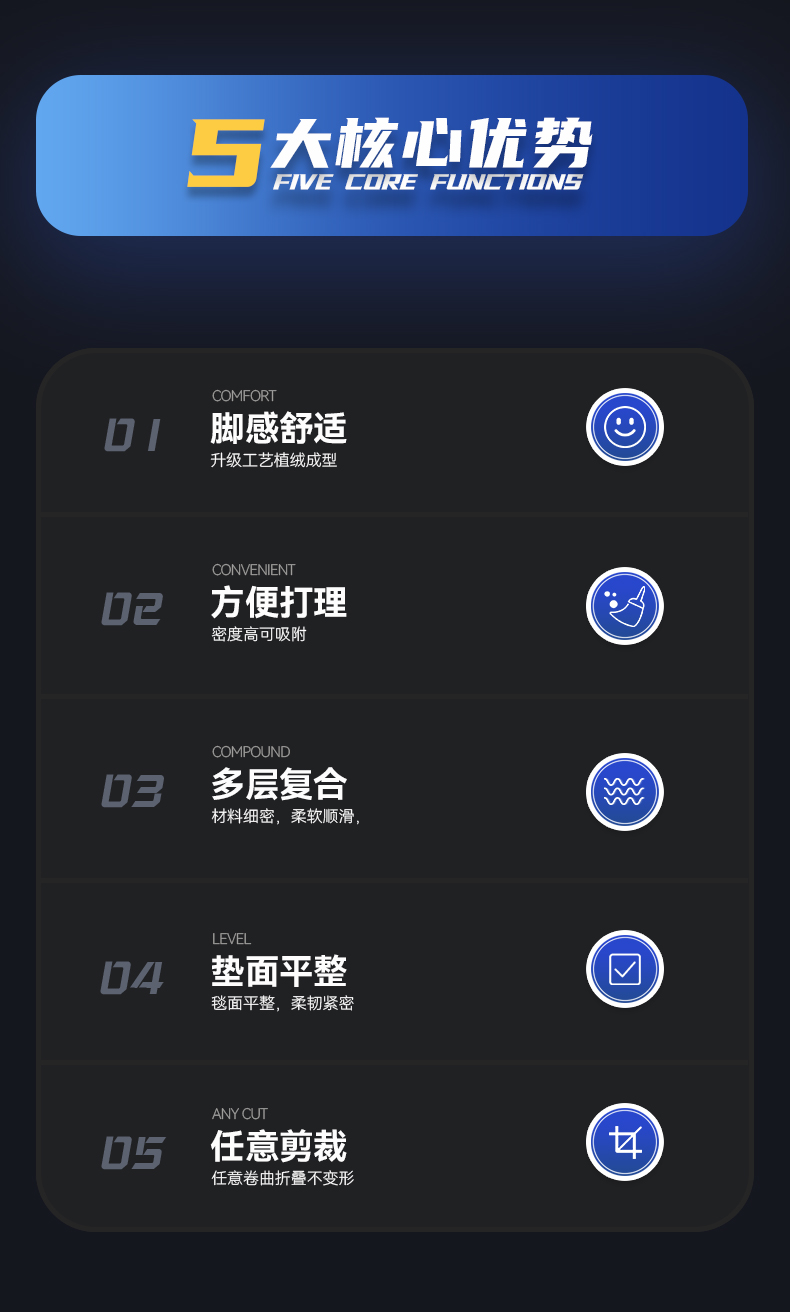 5大核心优势
FIVE CORE FUNCTIONS

01
COMFORT
脚感舒适
升级工艺植绒成型

02
CONVENIENT
方便打理
密度高可吸附

03
COMPOUND
多层复合
材料细密，柔软顺滑，

04
LEVEL
垫面平整
毯面平整，柔韧紧密

05
ANY CUT
任意剪裁
任意卷曲折叠不变形