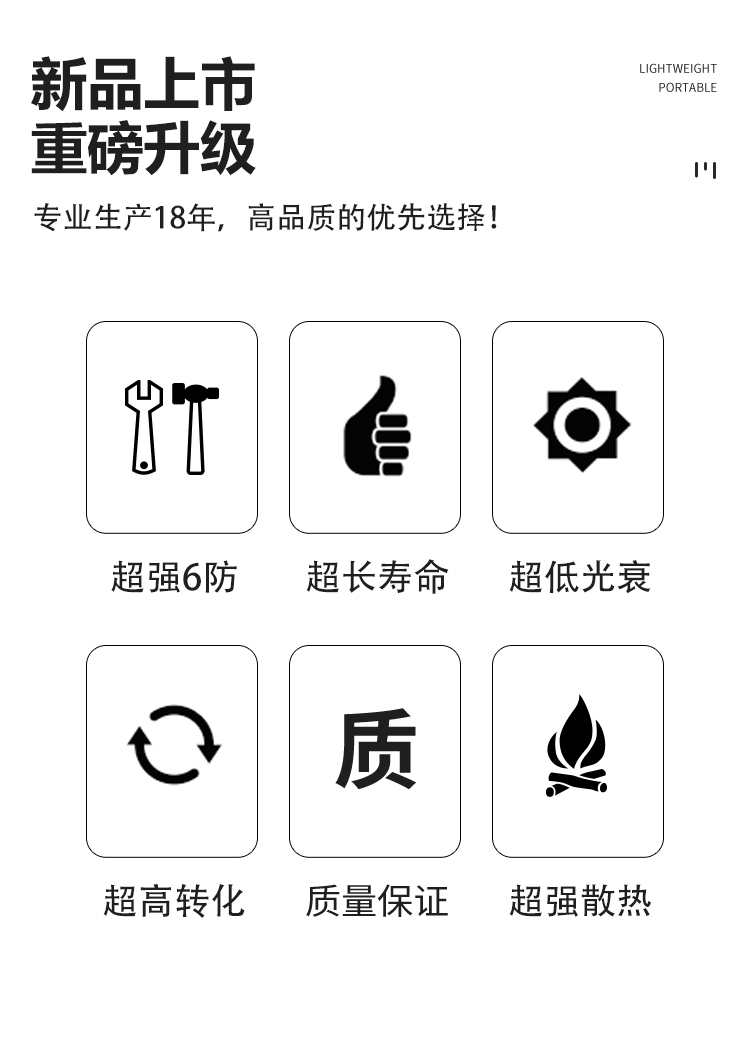 新品上市
重磅升级

LIGHTWEIGHT
PORTABLE

专业生产18年，高品质的优先选择！

超强6防

超长寿命

超低光衰

超高转化

质

质量保证

超强散热