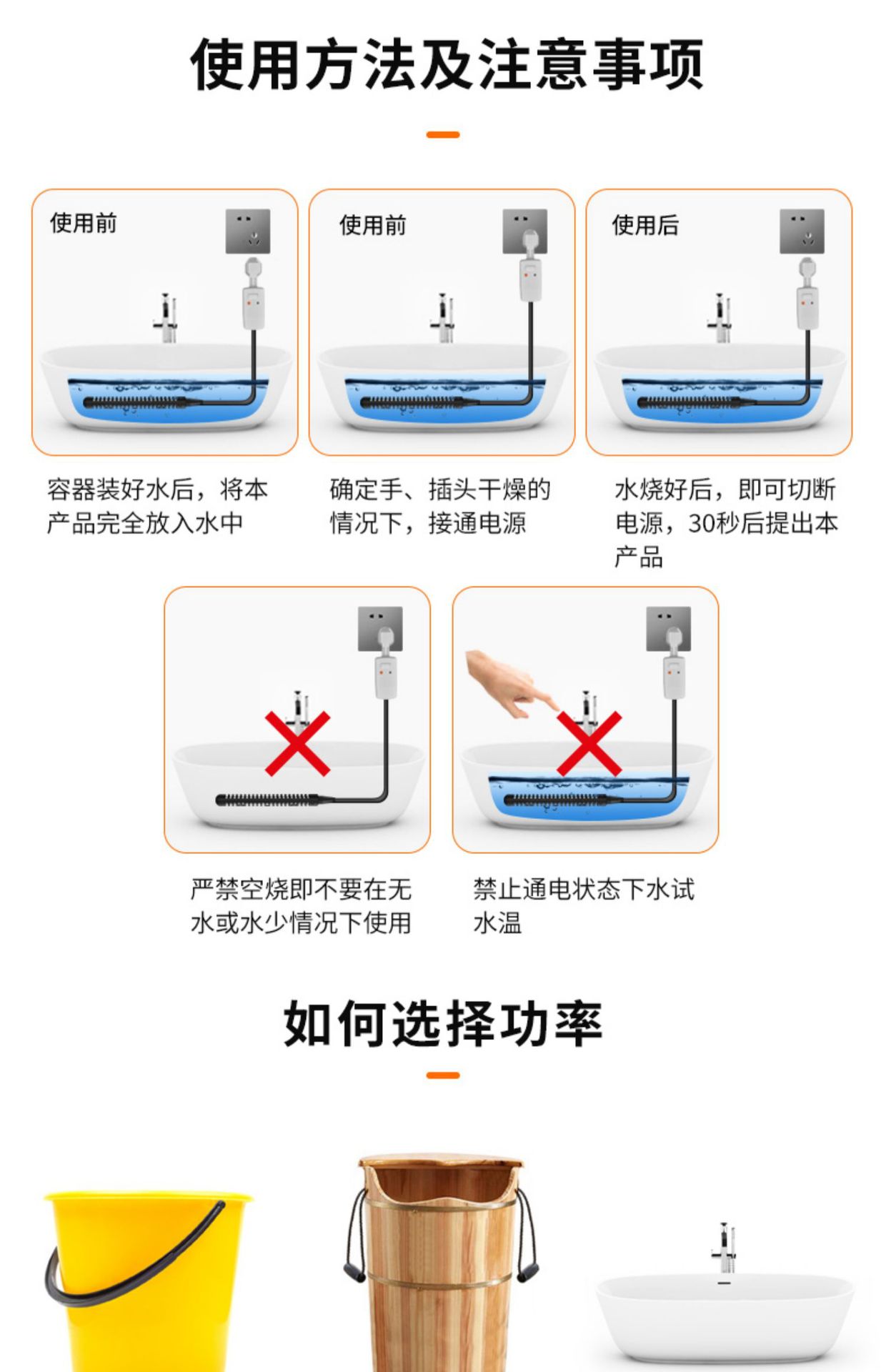 使用方法及注意事项

使用前

容器装好水后，将本产品完全放入水中

使用前

确定手、插头干燥的情况下，接通电源

使用后

水烧好后，即可切断电源，30秒后提出本产品

严禁空烧即不要在无水或水少情况下使用

禁止通电状态下水试水温

如何选择功率