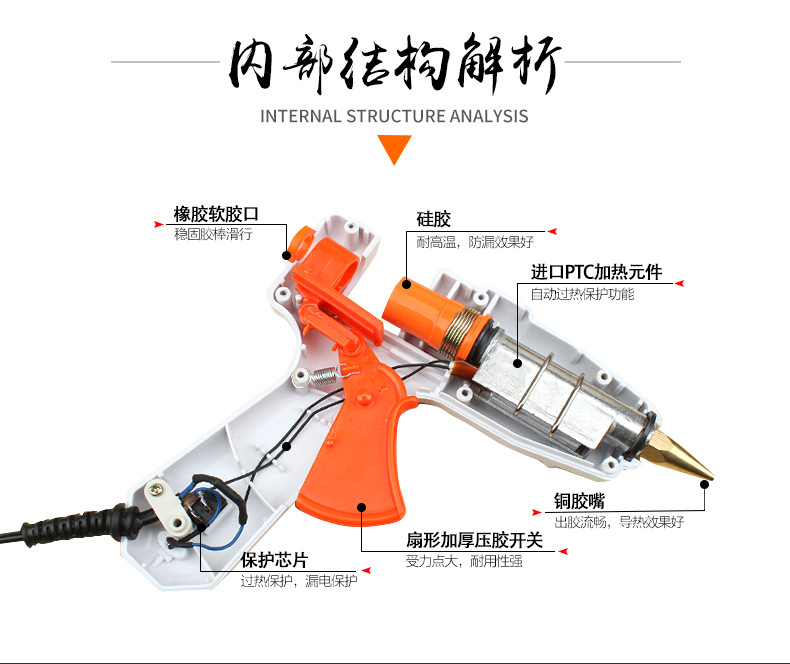 内部结构解析

INTERNAL STRUCTURE ANALYSIS

橡胶软胶口
稳固胶棒滑行

硅胶
耐高温，防漏效果好

进口PTC加热元件
自动过热保护功能

铜胶嘴
出胶流畅，导热效果好

扇形加厚压胶开关
受力点大，耐用性强

保护芯片
过热保护，漏电保护