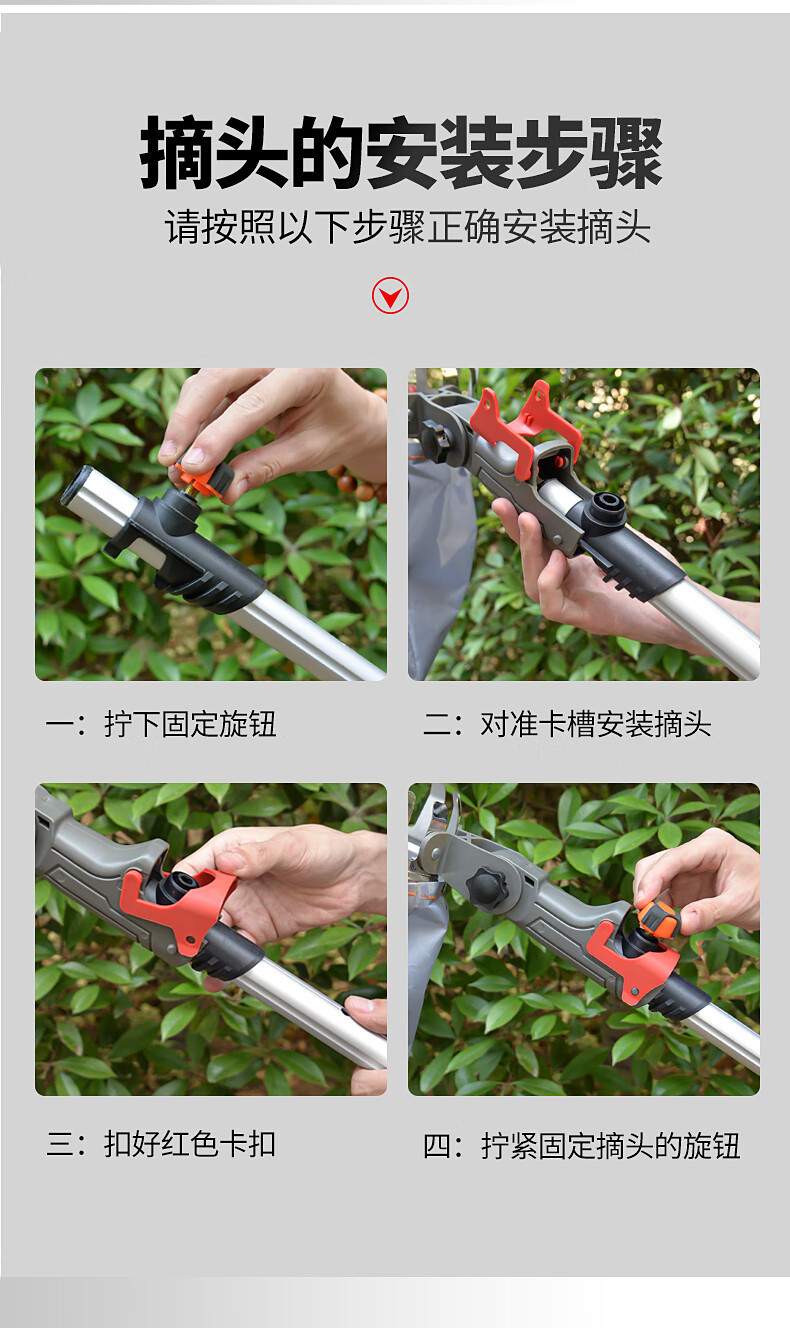 摘头的安装步骤

请按照以下步骤正确安装摘头

一：拧下固定旋钮

二：对准卡槽安装摘头

三：扣好红色卡扣

四：拧紧固定摘头的旋钮