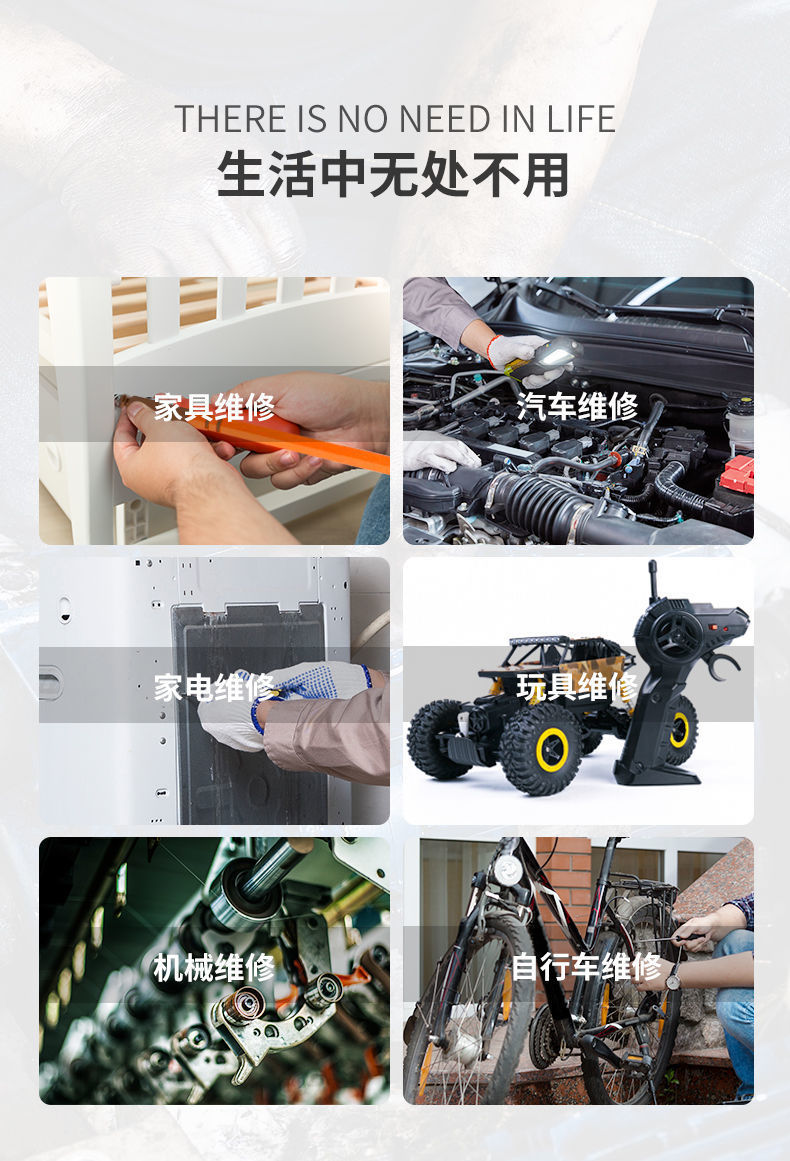 THERE IS NO NEED IN LIFE
生活中无处不用

家具维修

汽车维修

家电维修

玩具维修

机械维修

自行车维修