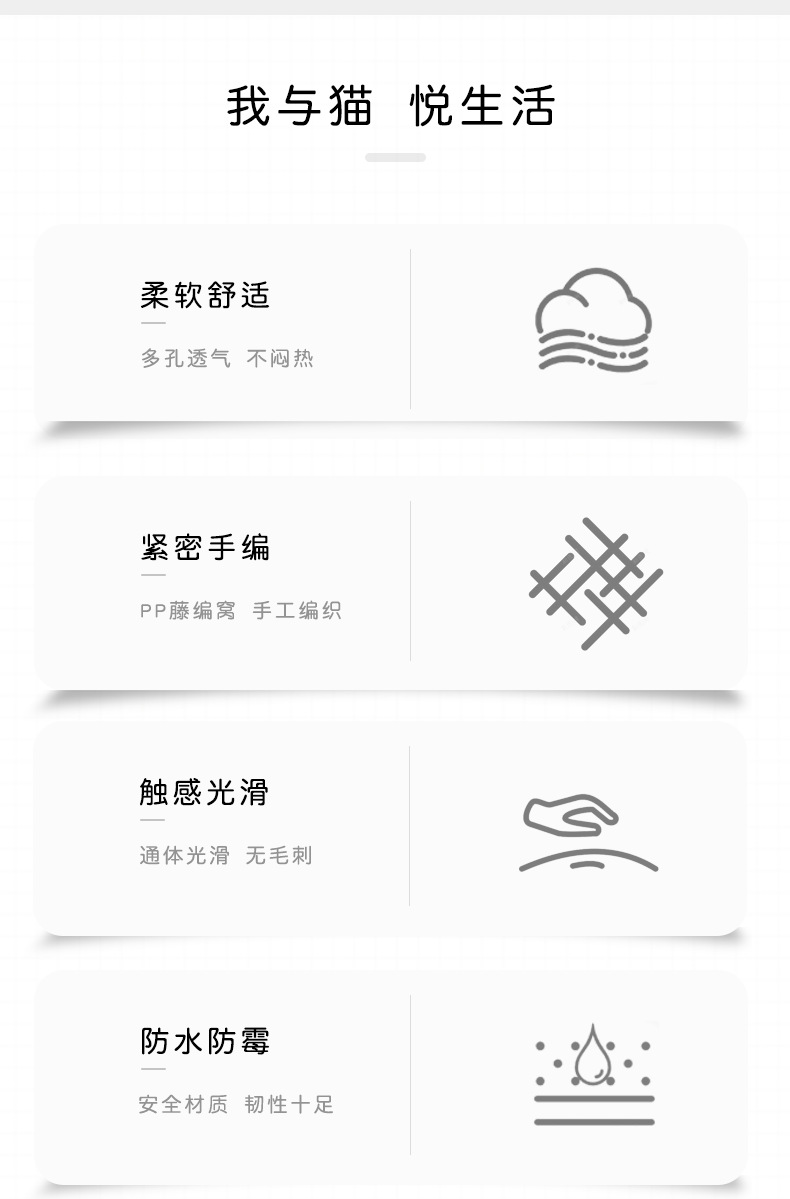 我与猫 悦生活

柔软舒适

多孔透气 不闷热

紧密手编

PP藤编窝 手工编织

触感光滑

通体光滑 无毛刺

防水防霉

安全材质 韧性十足