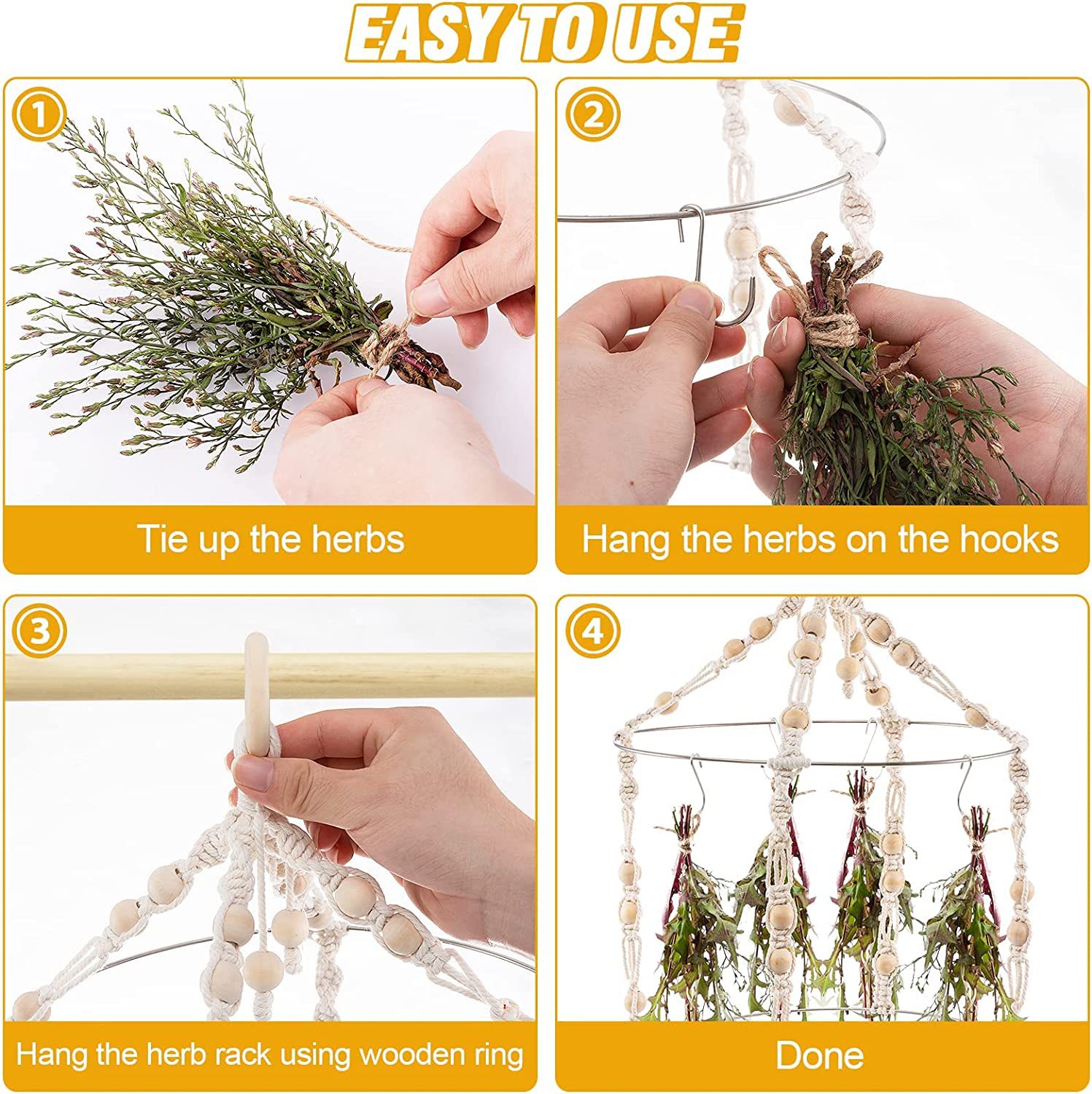 EASY TO USE

1
Tie up the herbs

2
Hang the herbs on the hooks

3
Hang the herb rack using wooden ring

4
Done