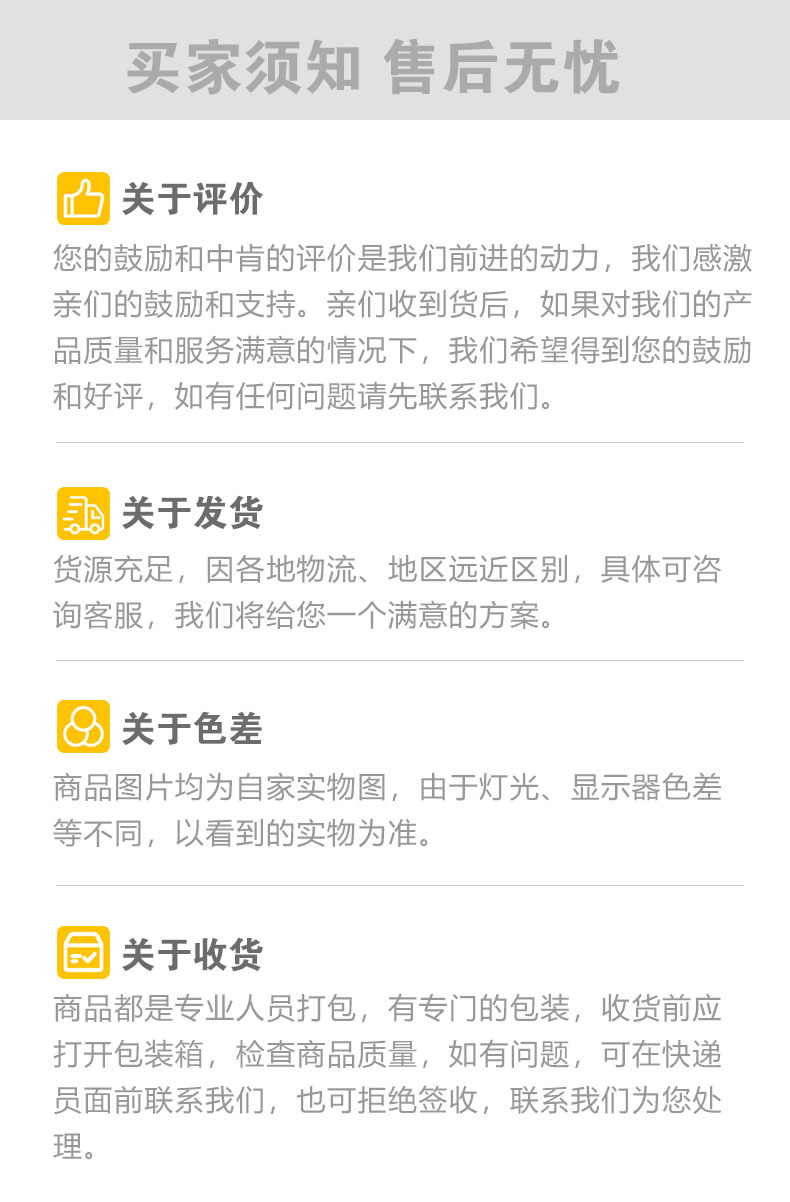 买家须知 售后无忧

关于评价

您的鼓励和中肯的评价是我们前进的动力，我们感激亲们的鼓励和支持。亲们收到货后，如果对我们的产品质量和服务满意的情况下，我们希望得到您的鼓励和好评，如有任何问题请先联系我们。

关于发货

货源充足，因各地物流、地区远近区别，具体可咨询客服，我们将给您一个满意的方案。

关于色差

商品图片均为自家实物图，由于灯光、显示器色差等不同，以看到的实物为准。

关于收货

商品都是专业人员打包，有专门的包装，收货前应打开包装箱，检查商品质量，如有问题，可在快递员面前联系我们，也可拒绝签收，联系我们为您处理。